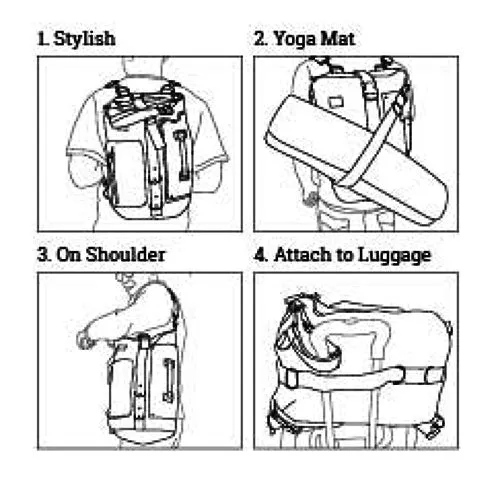 1. Stylish

2. Yoga Mat

3. On Shoulder

4. Attach to Luggage