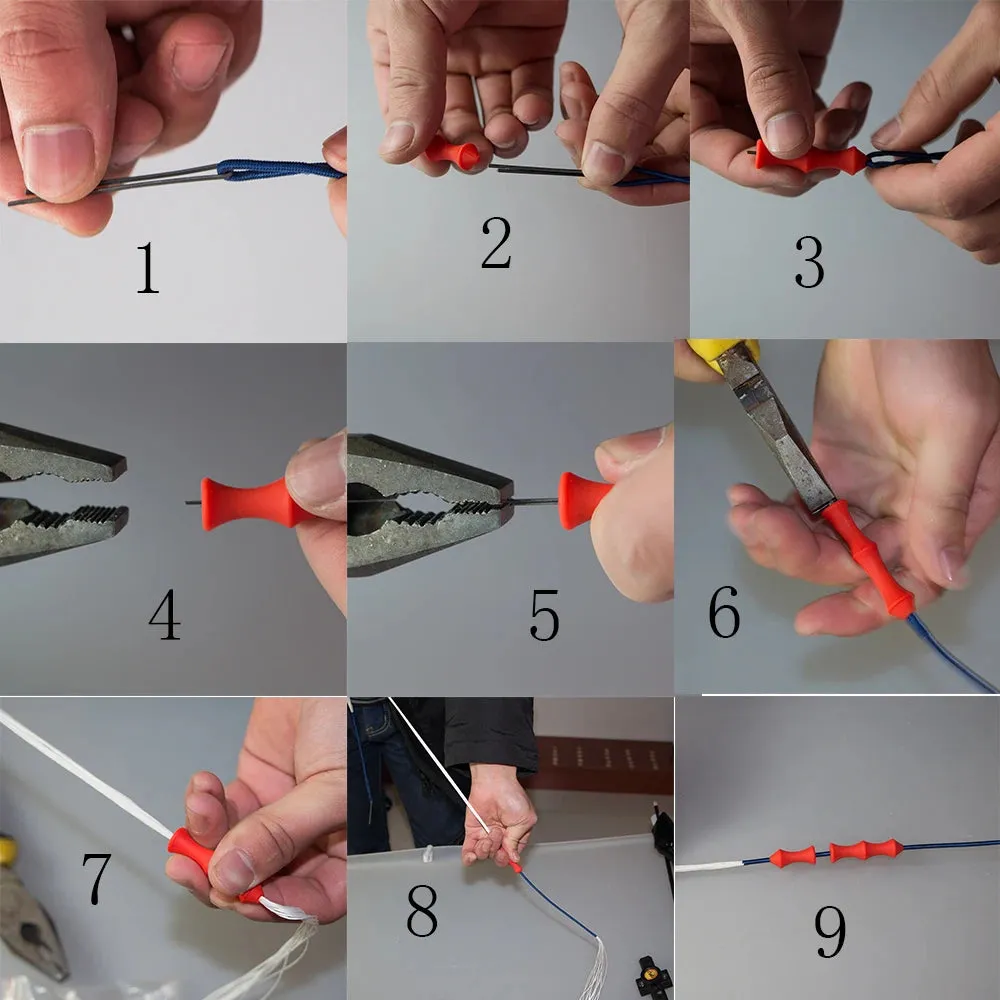 1
2
3
4
5
6
7
8
9